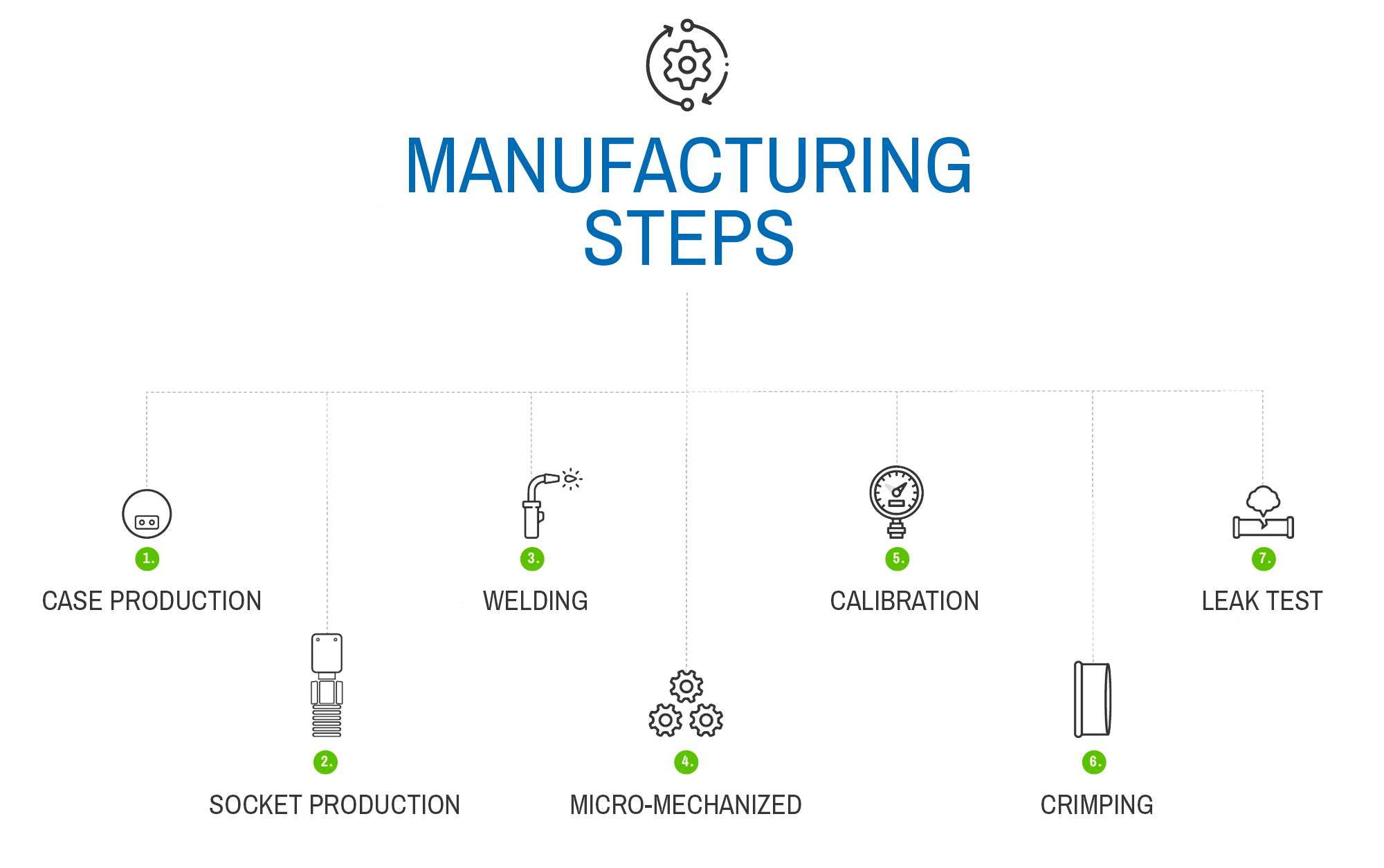 MANUFACTURING STEPS

1.
CASE PRODUCTION

2.
SOCKET PRODUCTION

3.
WELDING

4.
MICRO-MECHANIZED

5.
CALIBRATION

6.
CRIMPING

7.
LEAK TEST