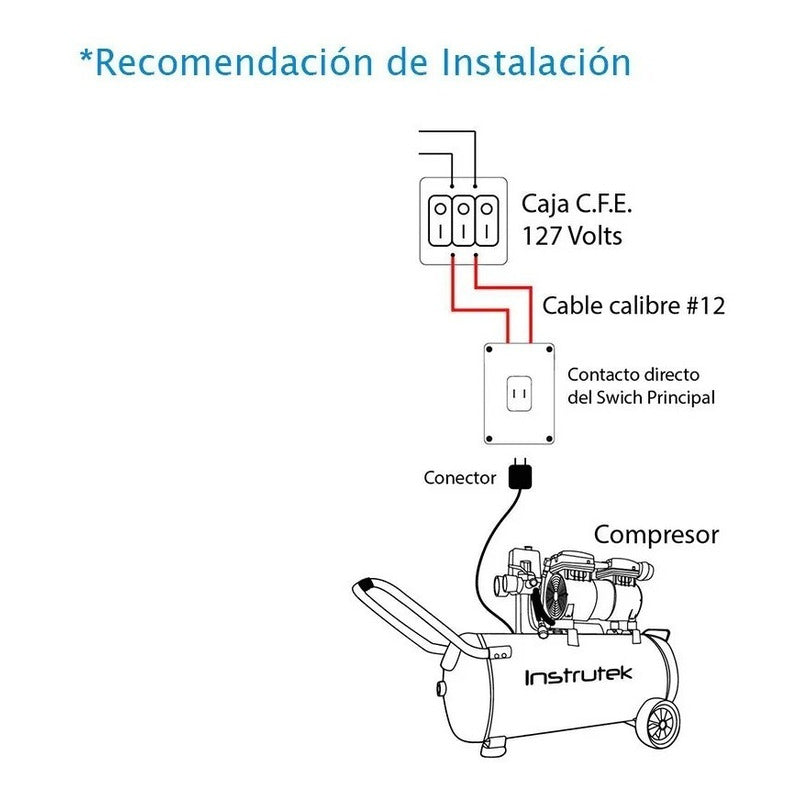 *Recomendación de Instalación

Caja C.F.E.
127 Volts

Cable calibre #12

Contacto directo
del Swich Principal

Conector

Compresor

Instrutek