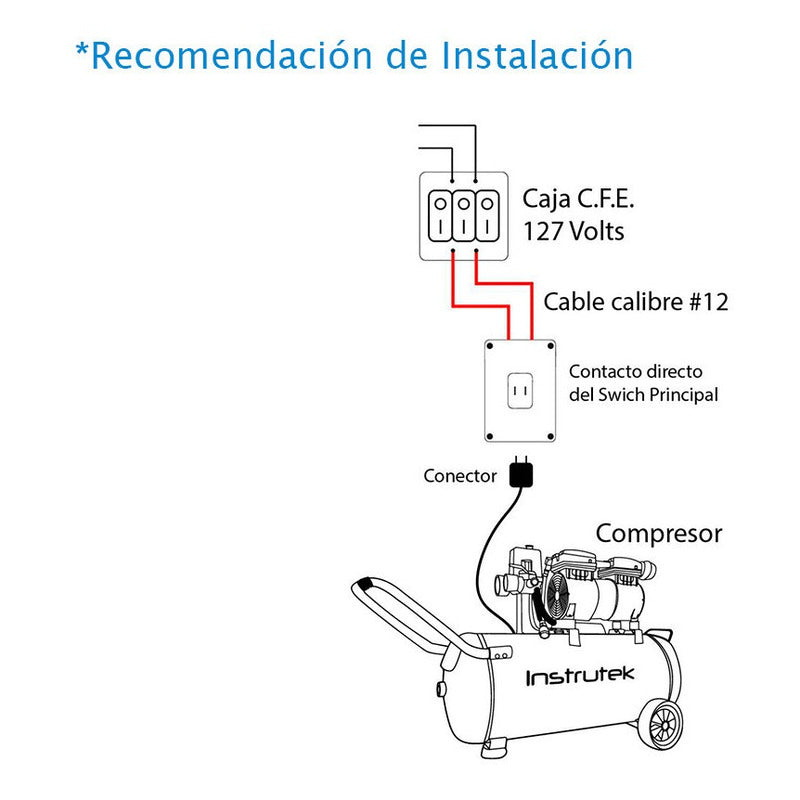 *Recomendación de Instalación

Caja C.F.E.
127 Volts

Cable calibre #12

Contacto directo
del Swich Principal

Conector

Compresor

Instrutek